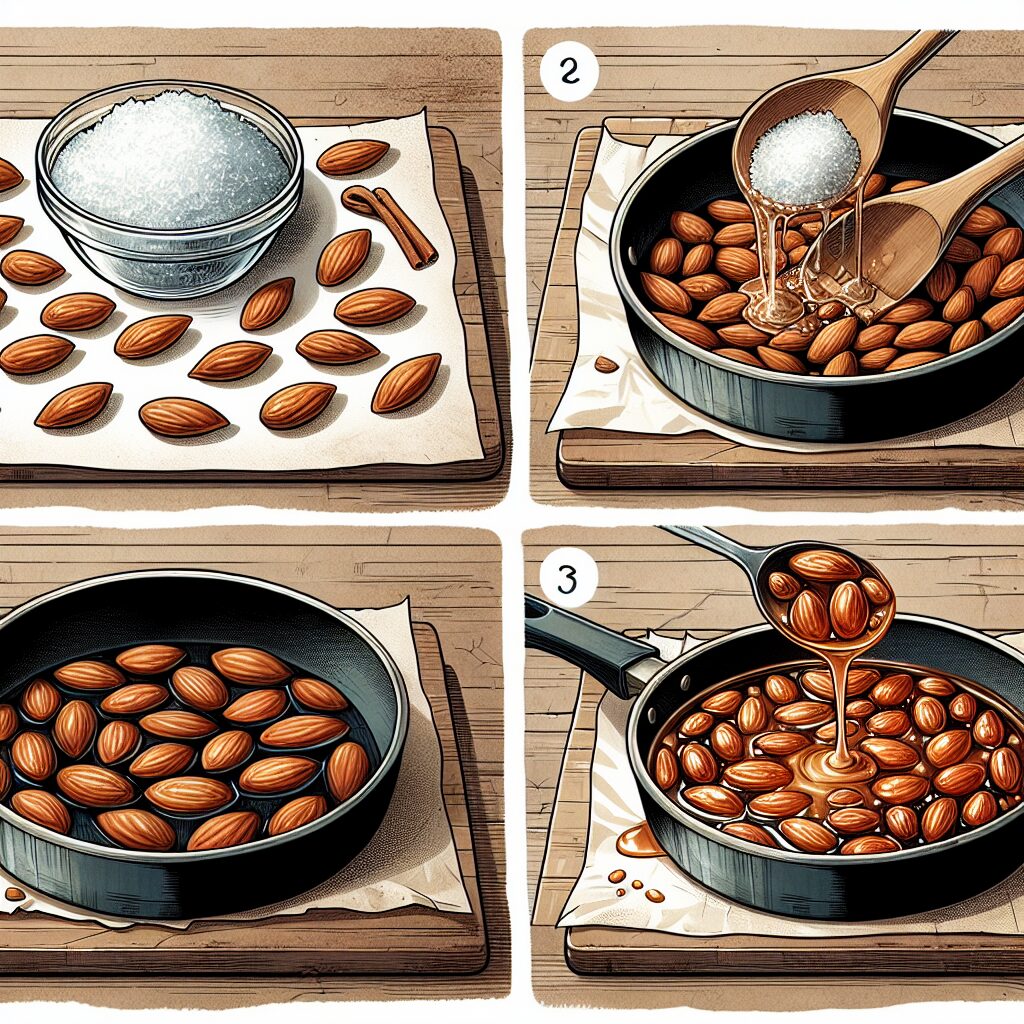 2

3